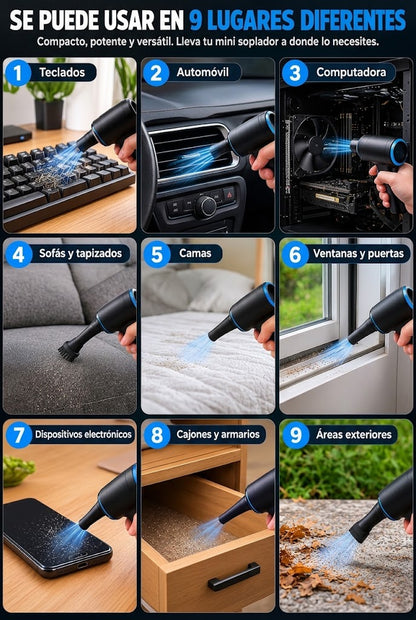 SE PUEDE USAR EN 9 LUGARES DIFERENTES

Compacto, potente y versátil. Lleva tu mini soplador a donde lo necesites.

1 Teclados

2 Automóvil

3 Computadora

4 Sofás y tapizados

5 Camas

6 Ventanas y puertas

7 Dispositivos electrónicos

8 Cajones y armarios

9 Áreas exteriores